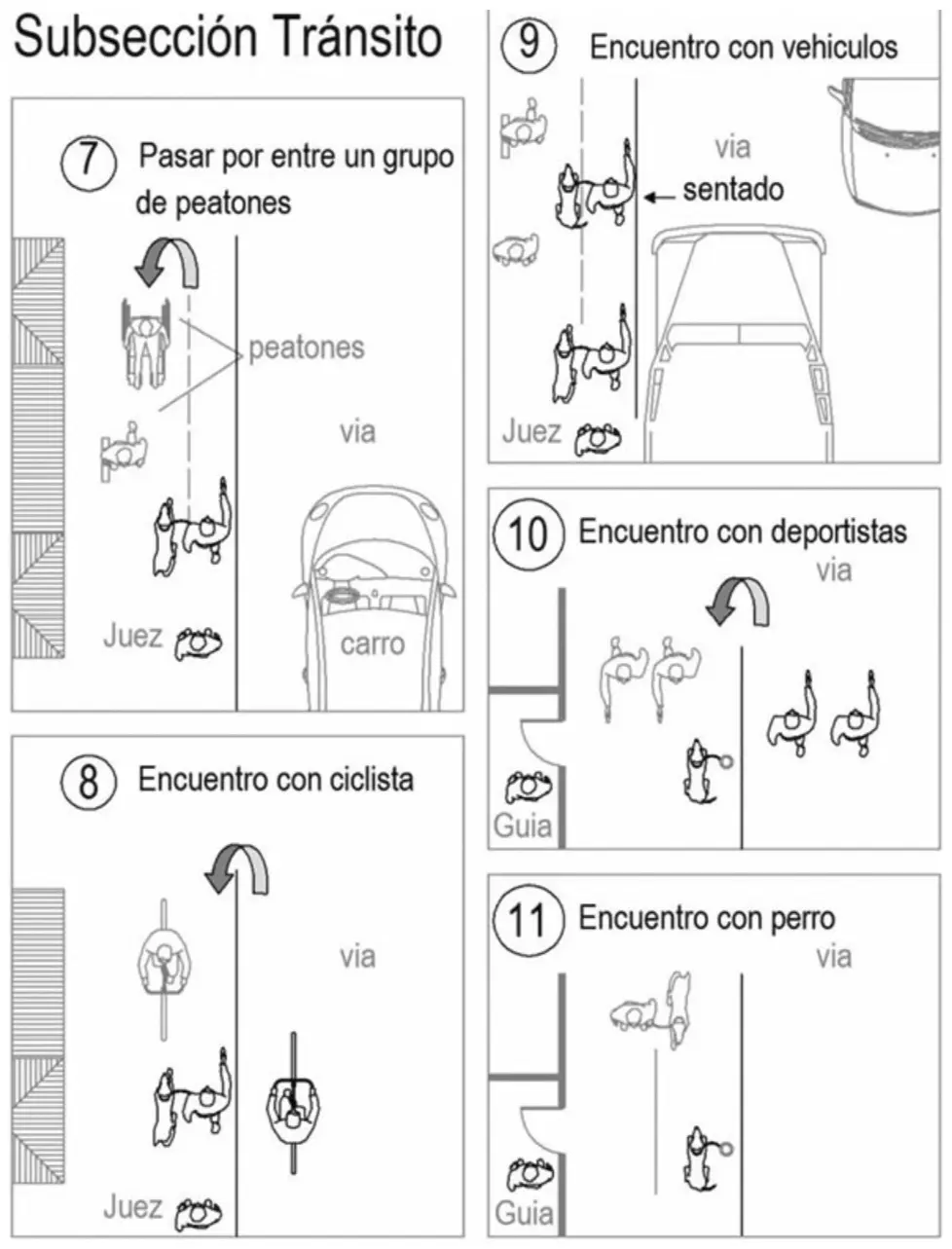 Subsección Tránsito

7 Pasar por entre un grupo de peatones

peatones

via

Juez

carro

8 Encuentro con ciclista

via

Juez

9 Encuentro con vehiculos

via

sentado

Juez

10 Encuentro con deportistas

via

Guia

11 Encuentro con perro

via

Guia